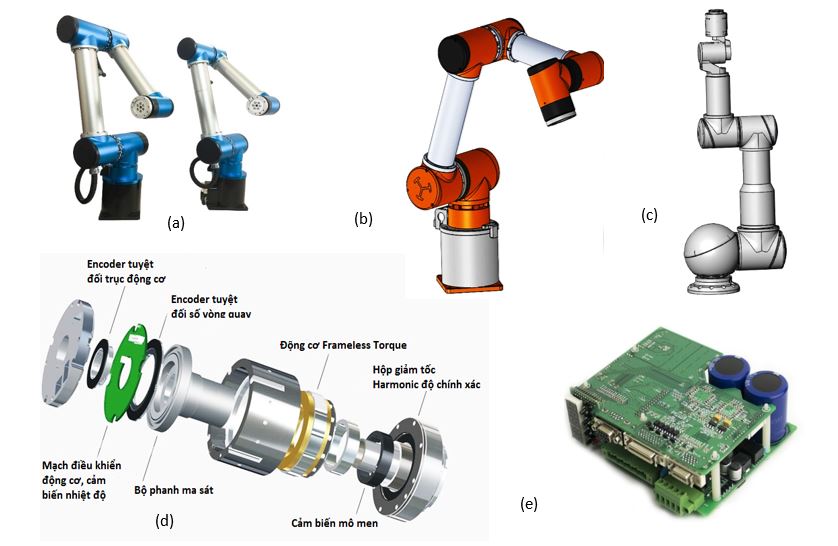 (a)

(b)

(c)

Encoder tuyệt đối trục động cơ

Encoder tuyệt đối số vòng quay

Động cơ Frameless Torque

Hộp giảm tốc Harmonic độ chính xác

Mạch điều khiển động cơ, cảm biến nhiệt độ

Bộ phanh ma sát

Cảm biến mô men

(d)

(e)