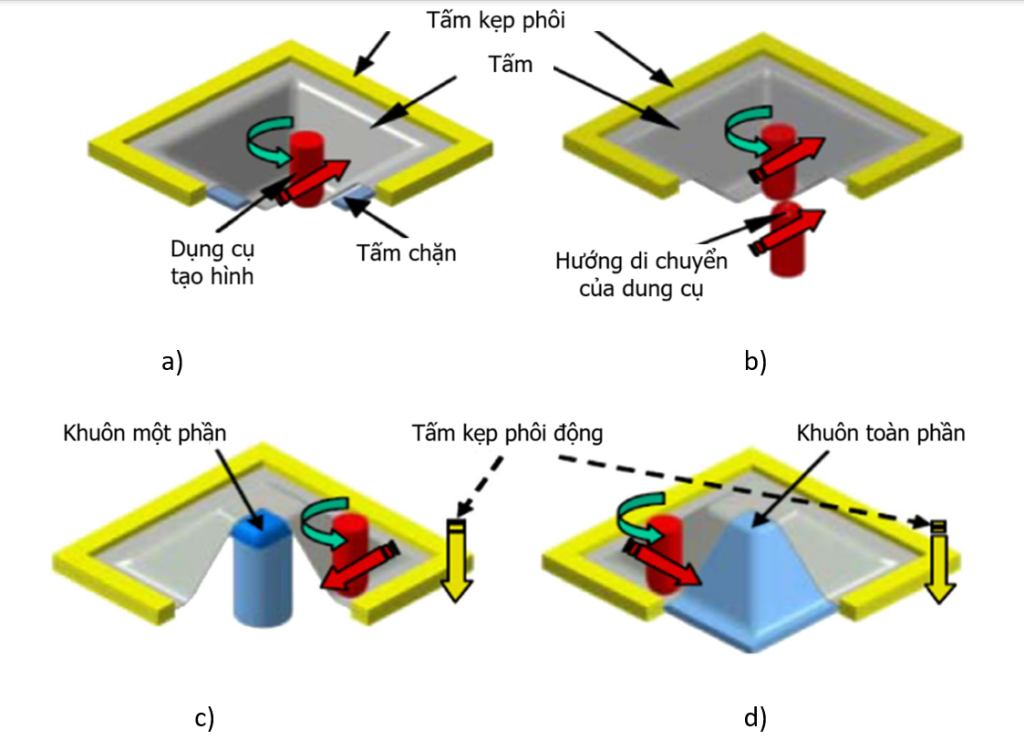 Tấm kẹp phôi

Tấm

Dụng cụ tạo hình

Tấm chặn

Hướng di chuyển của dung cụ

a)

b)

Khuôn một phần

Tấm kẹp phôi động

Khuôn toàn phần

c)

d)